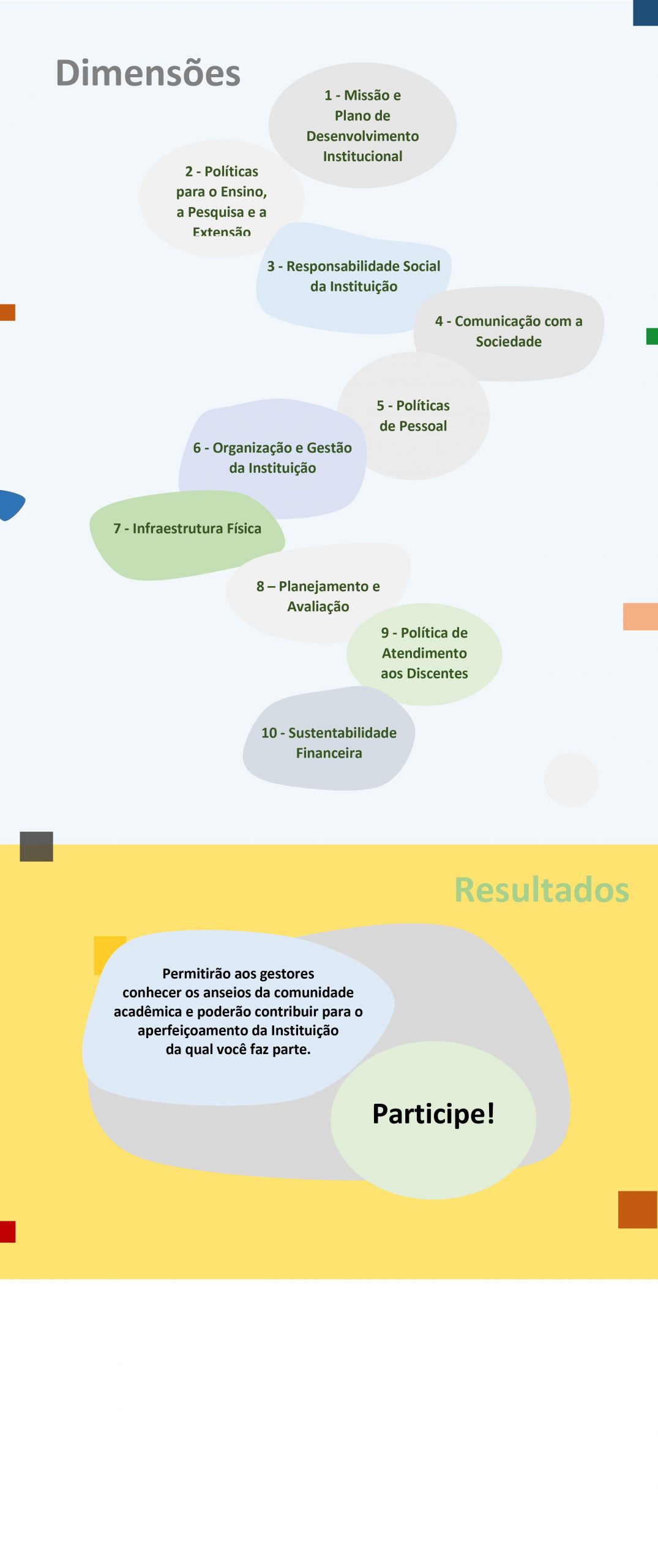 Dimensões

1 - Missão e Plano de Desenvolvimento Institucional

2 - Políticas para o Ensino, a Pesquisa e a Extensão

3 - Responsabilidade Social da Instituição

4 - Comunicação com a Sociedade

5 - Políticas de Pessoal

6 - Organização e Gestão da Instituição

7 - Infraestrutura Física

8 – Planejamento e Avaliação

9 - Política de Atendimento aos Discentes

10 - Sustentabilidade Financeira

Resultados

Permitirão aos gestores conhecer os anseios da comunidade acadêmica e poderão contribuir para o aperfeiçoamento da Instituição da qual você faz parte.

Participe!